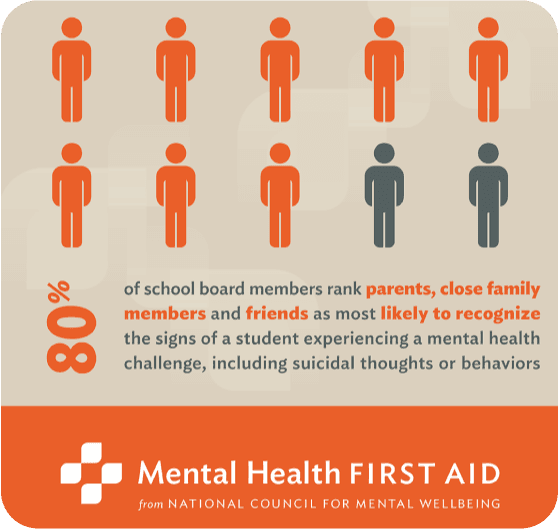 80%

of school board members rank parents, close family members and friends as most likely to recognize the signs of a student experiencing a mental health challenge, including suicidal thoughts or behaviors

Mental Health FIRST AID

from NATIONAL COUNCIL FOR MENTAL WELLBEING